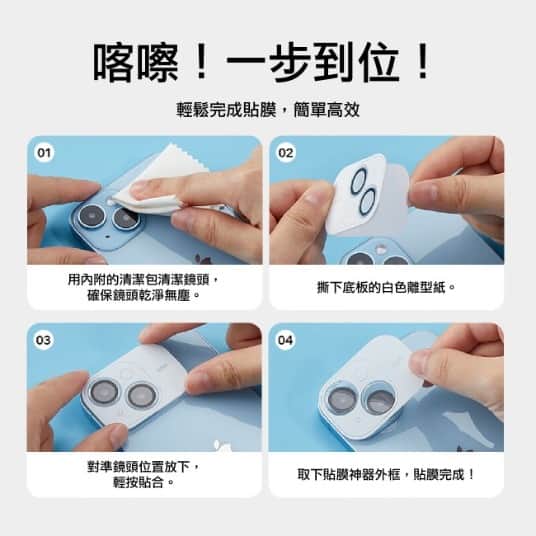 喀嚓！一步到位！

輕鬆完成貼膜，簡單高效

01

用內附的清潔包清潔鏡頭，確保鏡頭乾淨無塵。

02

撕下底板的白色離型紙。

03

對準鏡頭位置放下，輕按貼合。

04

取下貼膜神器外框，貼膜完成！